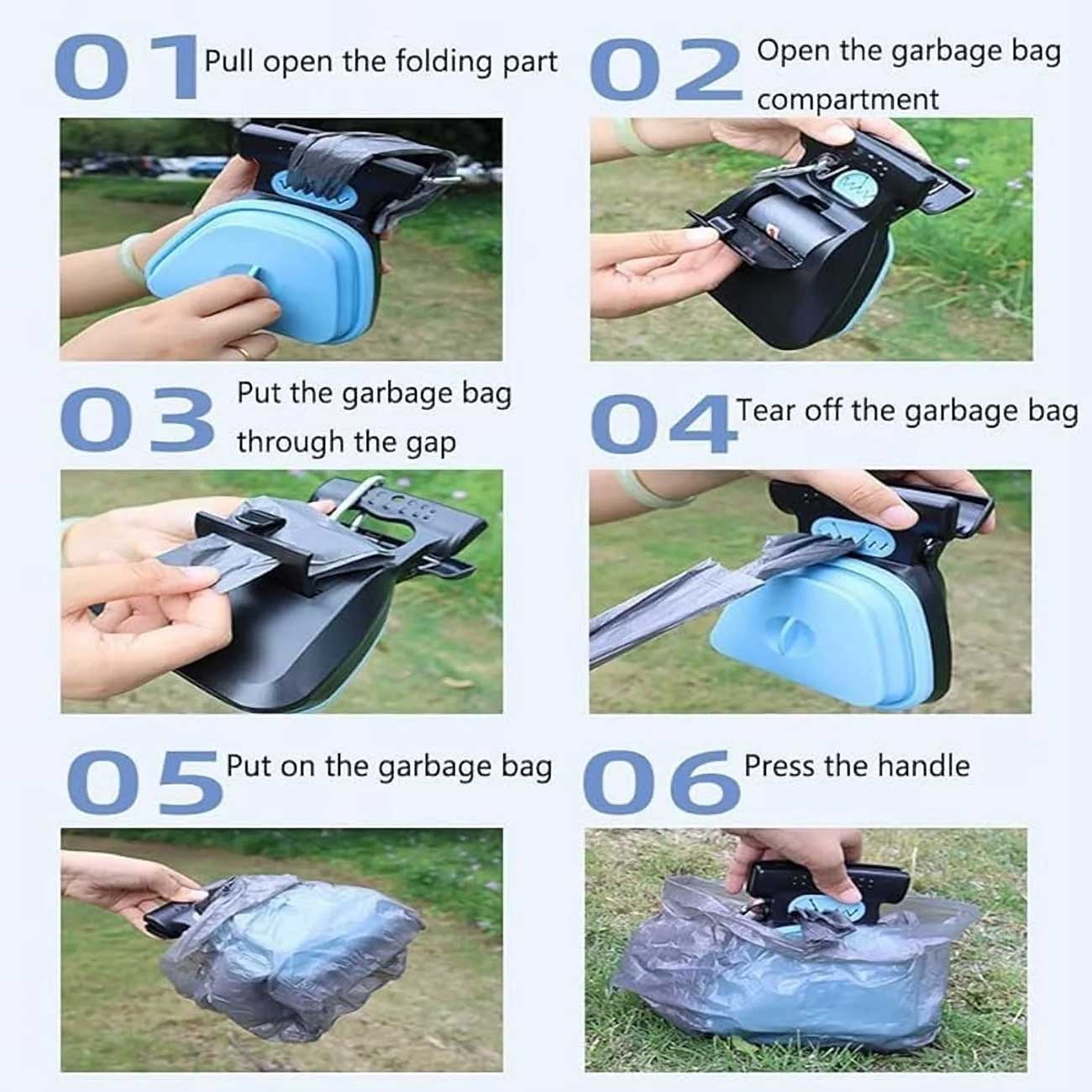 01 Pull open the folding part

02 Open the garbage bag compartment

03 Put the garbage bag through the gap

04 Tear off the garbage bag

05 Put on the garbage bag

06 Press the handle