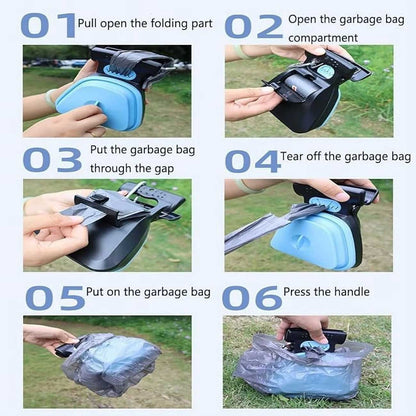 01 Pull open the folding part

02 Open the garbage bag compartment

03 Put the garbage bag through the gap

04 Tear off the garbage bag

05 Put on the garbage bag

06 Press the handle